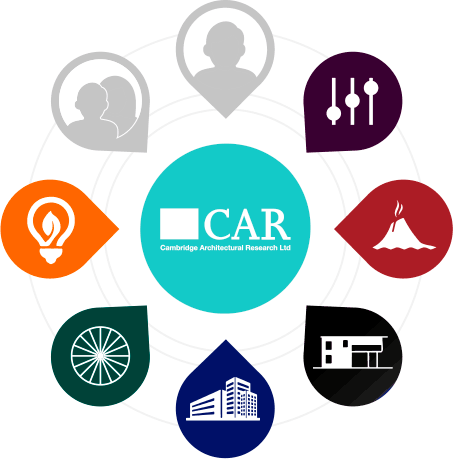 CAR
Cambridge Architectural Research Ltd